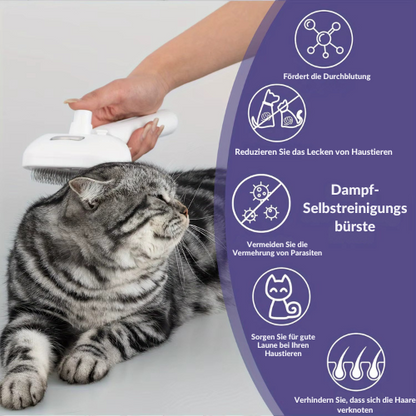 Fördert die Durchblutung

Reduzieren Sie das Lecken von Haustieren

Dampf-Selbstreinigungs bürste

Vermeiden Sie die Vermehrung von Parasiten

Sorgen Sie für gute Laune bei Ihren Haustieren

Verhindern Sie, dass sich die Haare verknoten