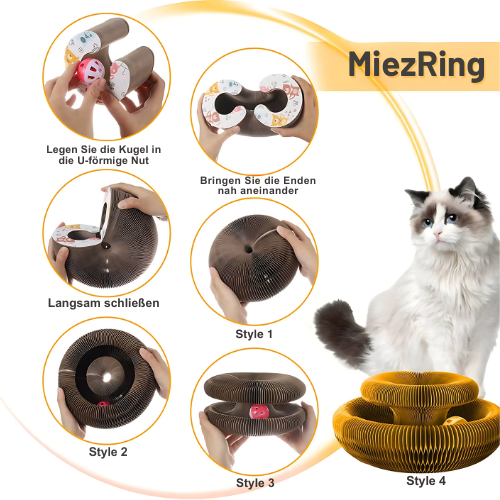 MiezRing

Legen Sie die Kugel in die U-förmige Nut

Bringen Sie die Enden nah aneinander

Langsam schließen

Style 1

Style 2

Style 3

Style 4