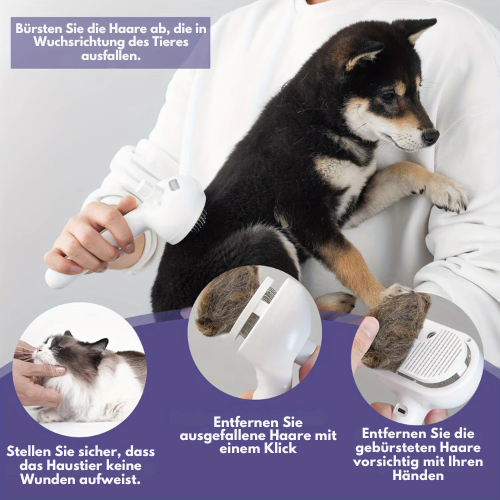 Bürsten Sie die Haare ab, die in Wuchsrichtung des Tieres ausfallen.

Stellen Sie sicher, dass das Haustier keine Wunden aufweist.

Entfernen Sie ausgefallene Haare mit einem Klick

Entfernen Sie die gebürsteten Haare vorsichtig mit Ihren Händen