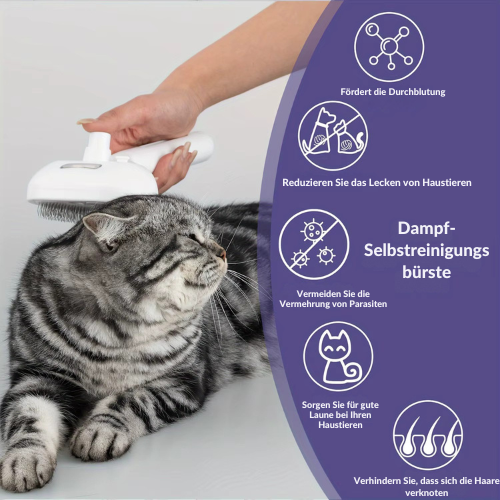 Fördert die Durchblutung

Reduzieren Sie das Lecken von Haustieren

Dampf-Selbstreinigungs bürste

Vermeiden Sie die Vermehrung von Parasiten

Sorgen Sie für gute Laune bei Ihren Haustieren

Verhindern Sie, dass sich die Haare verknoten